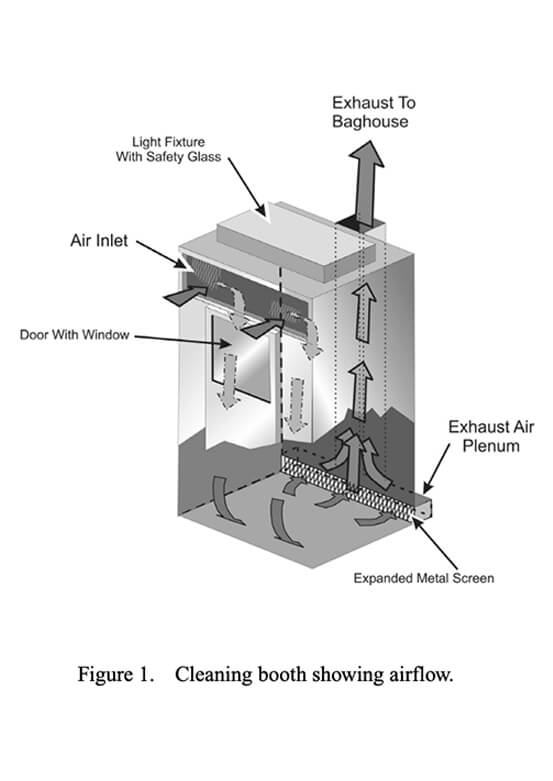 Exhaust To Baghouse

Light Fixture With Safety Glass

Air Inlet

Door With Window

Exhaust Air Plenum

Expanded Metal Screen

Figure 1. Cleaning booth showing airflow.